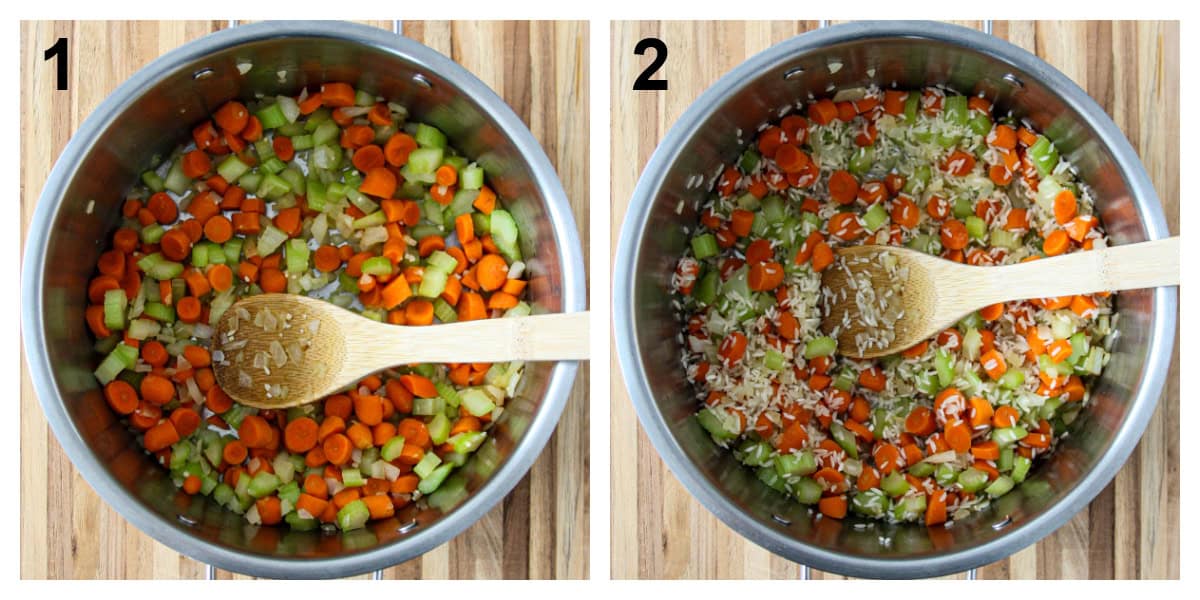 1

2