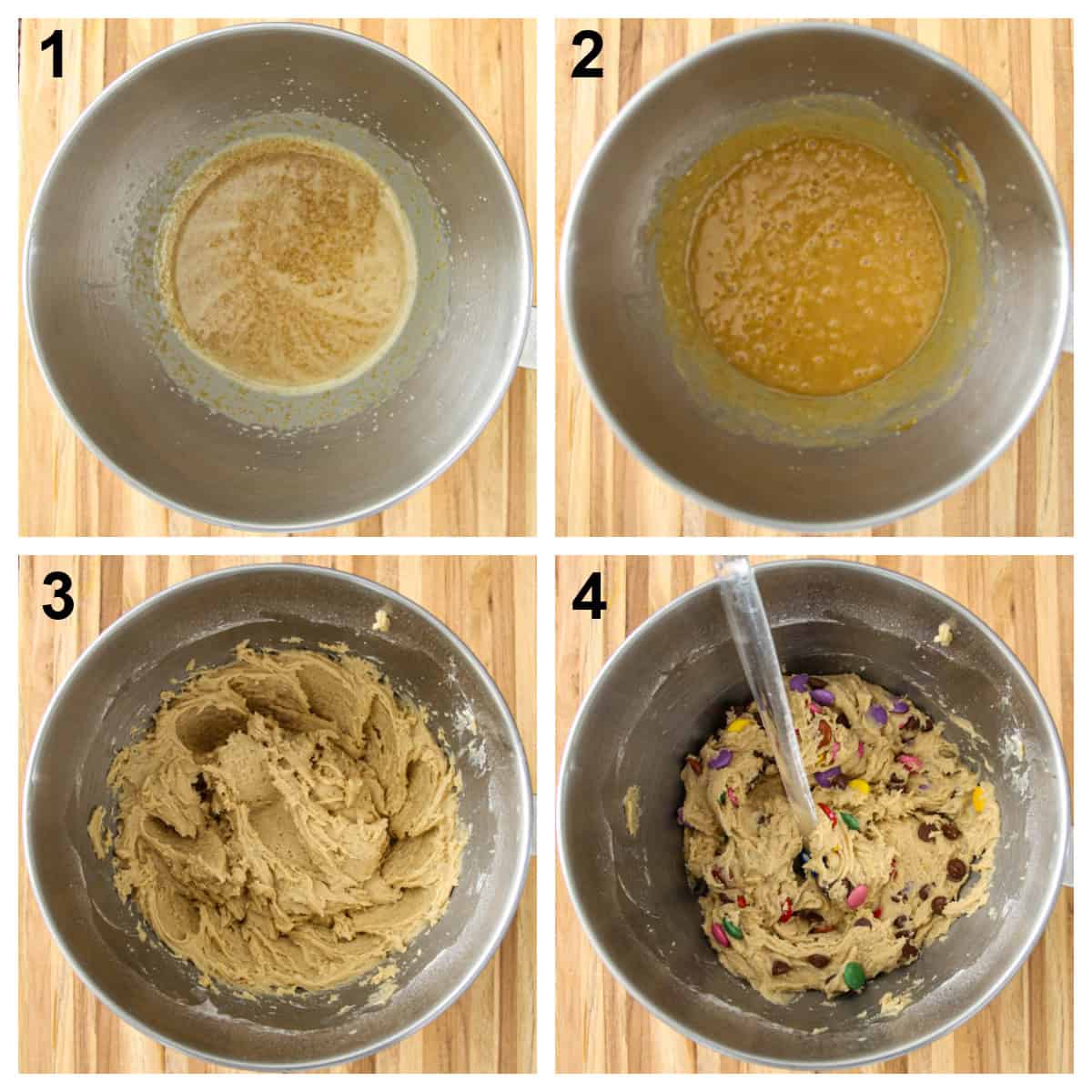 1

2

3

4