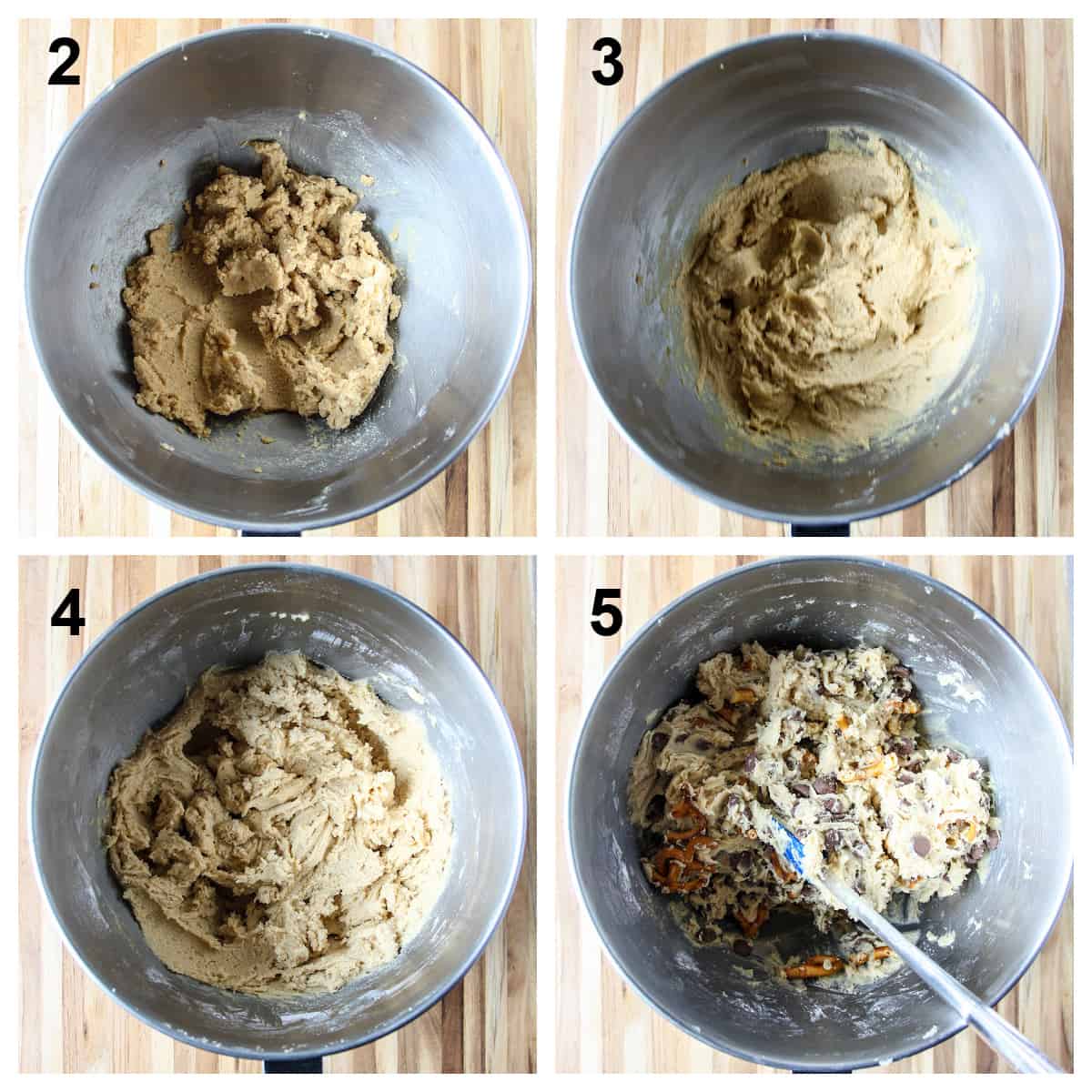 2

3

4

5