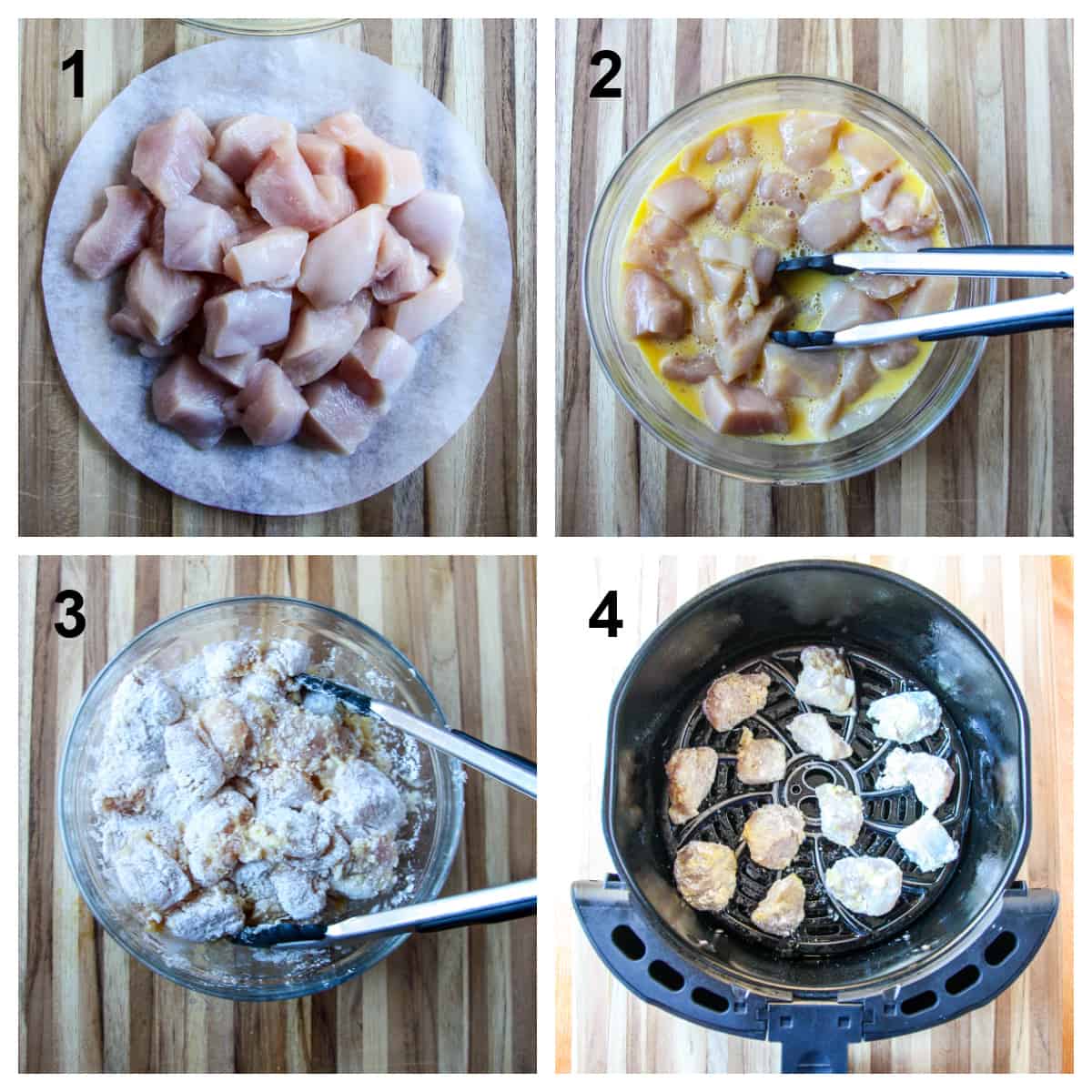 1

2

3

4